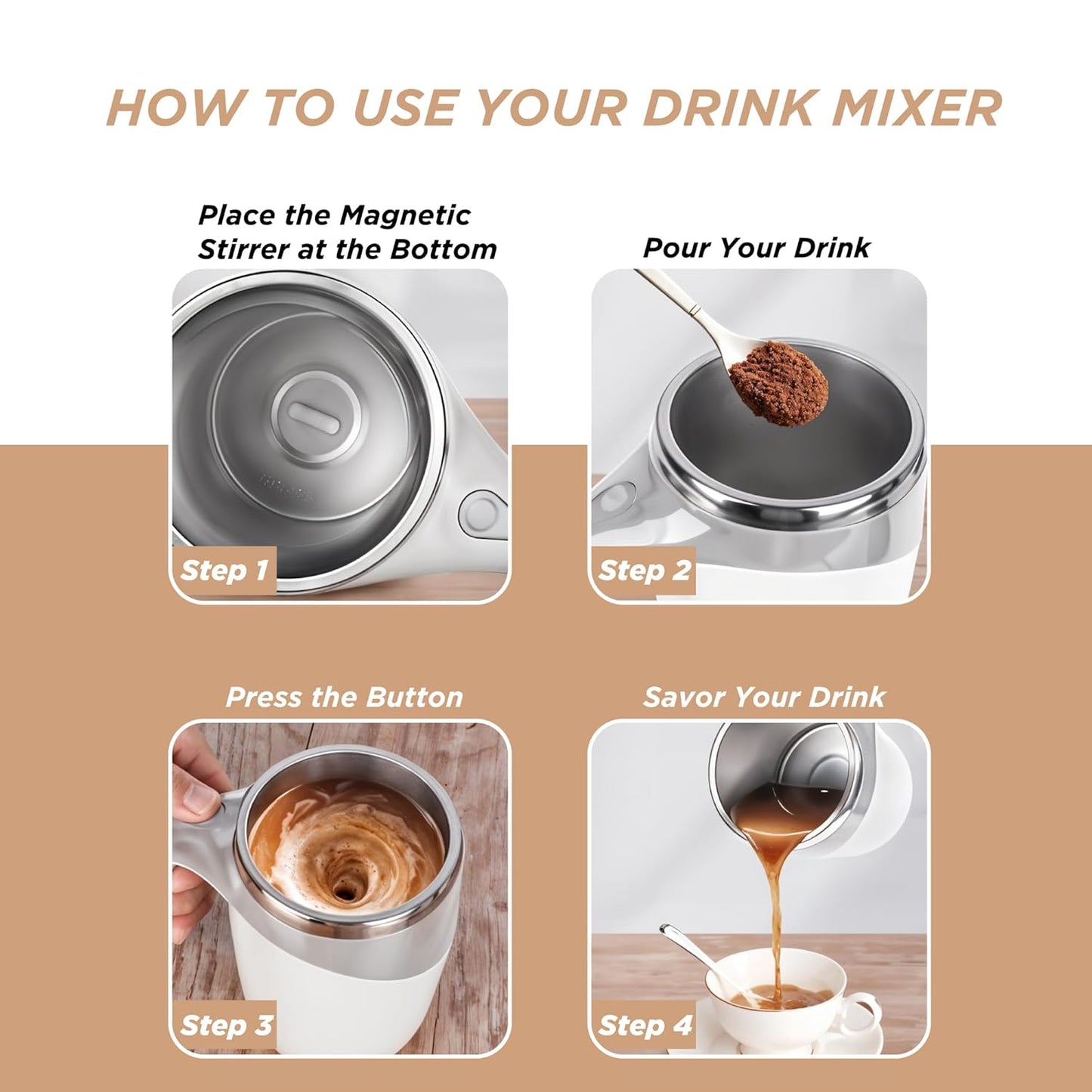 HOW TO USE YOUR DRINK MIXER

Place the Magnetic Stirrer at the Bottom

Step 1

Pour Your Drink

Step 2

Press the Button

Step 3

Savor Your Drink

Step 4